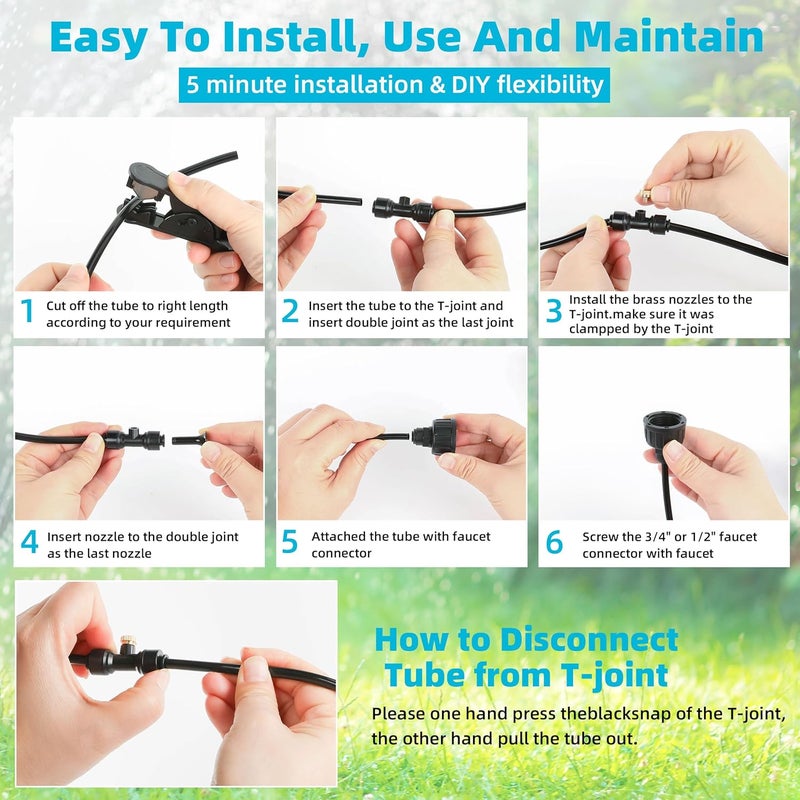 Easy To Install, Use And Maintain

5 minute installation & DIY flexibility

1 Cut off the tube to right length according to your requirement

2 Insert the tube to the T-joint and insert double joint as the last joint

3 Install the brass nozzles to the T-joint.make sure it was clampped by the T-joint

4 Insert nozzle to the double joint as the last nozzle

5 Attached the tube with faucet connector

6 Screw the 3/4" or 1/2" faucet connector with faucet

How to Disconnect Tube from T-joint

Please one hand press theblacksnap of the T-joint, the other hand pull the tube out.